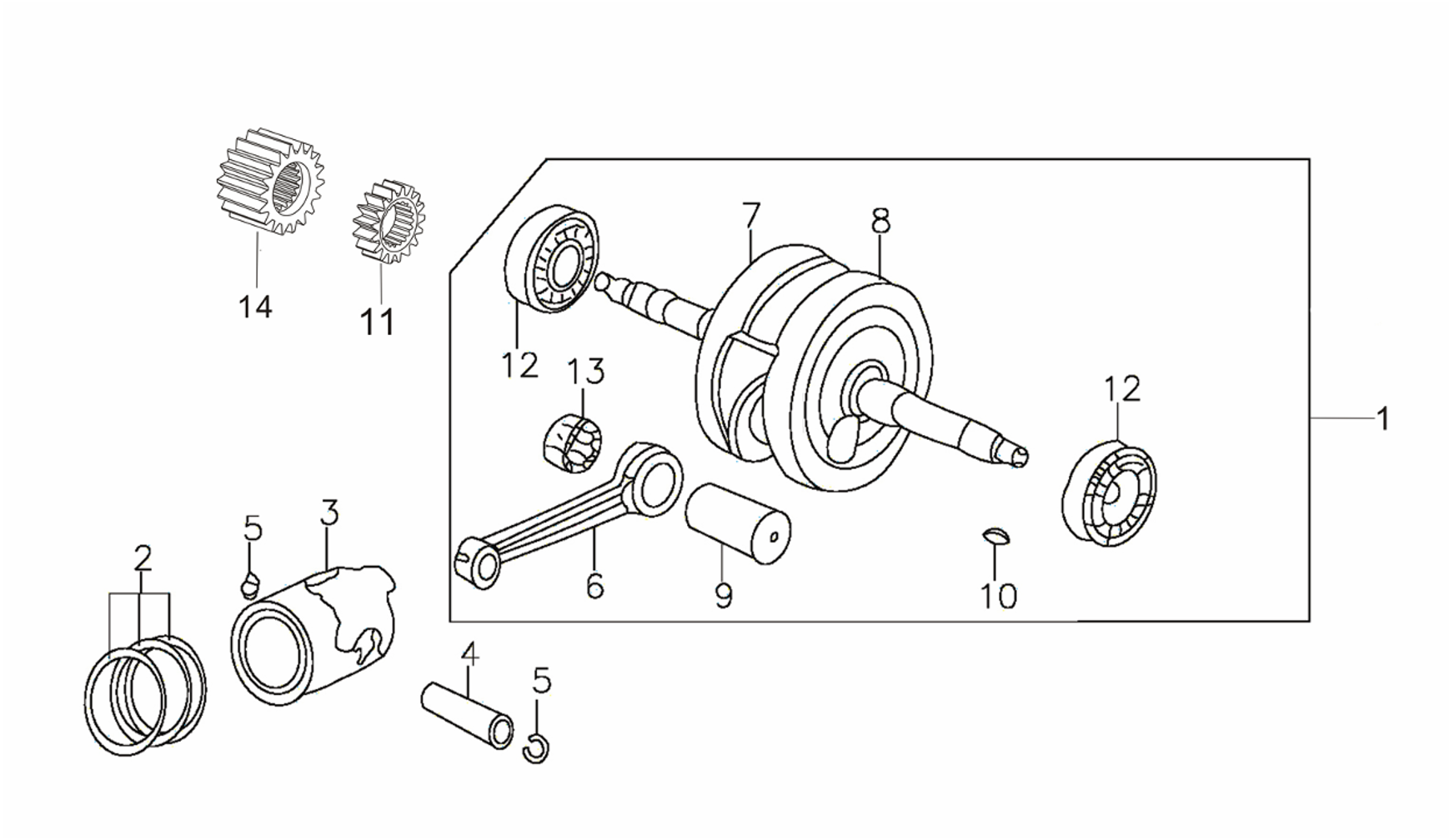 14
11
7
8
12
13
12
1
5
3
2
6
9
10
4
5